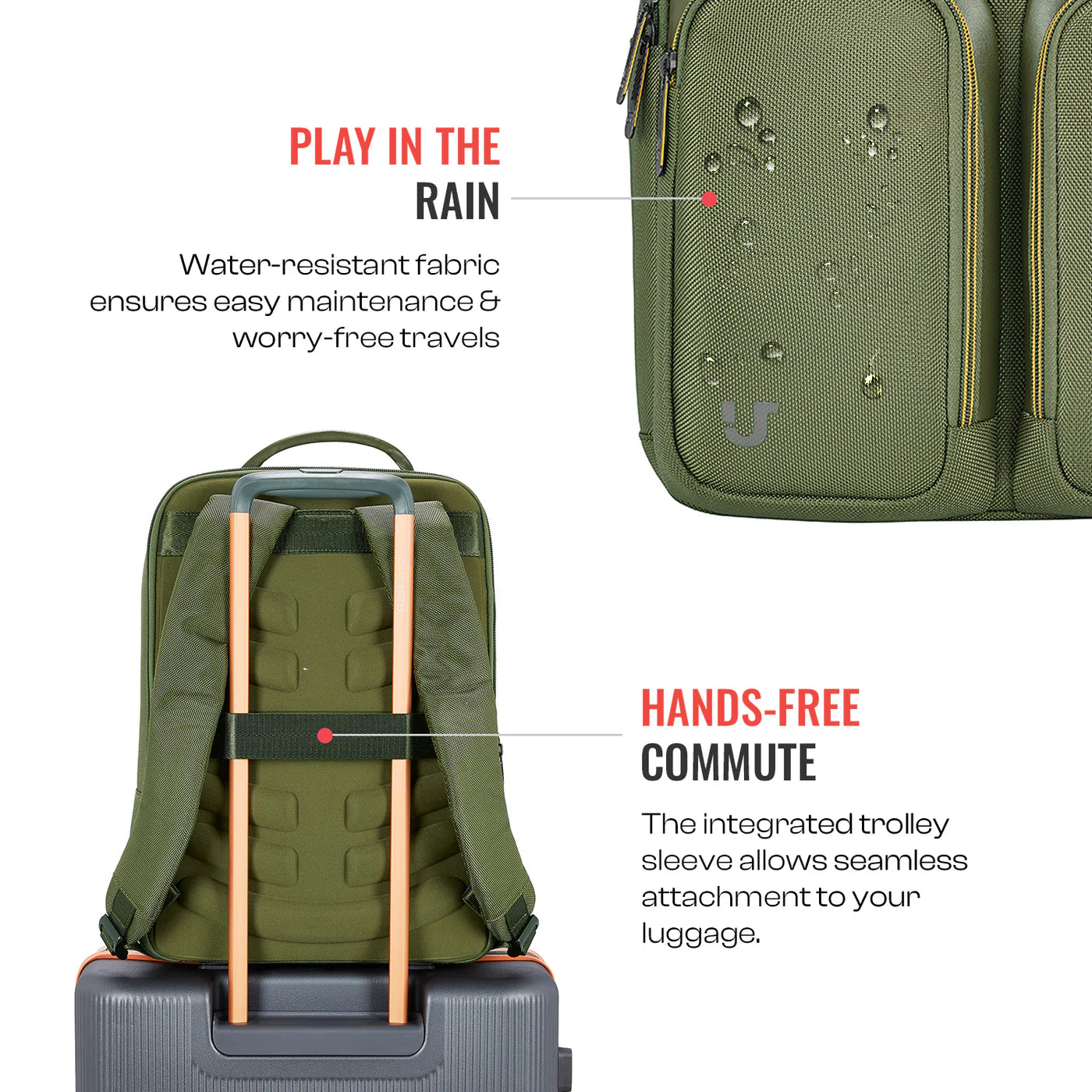 PLAY IN THE RAIN

Water-resistant fabric ensures easy maintenance & worry-free travels

HANDS-FREE COMMUTE

The integrated trolley sleeve allows seamless attachment to your luggage.